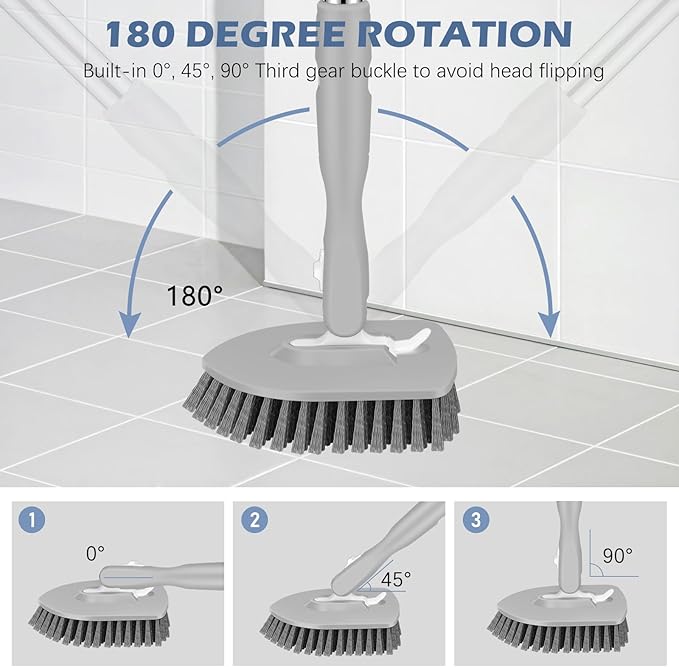 180 DEGREE ROTATION

Built-in 0°, 45°, 90° Third gear buckle to avoid head flipping

180°

1

0°

2

45°

3

90°