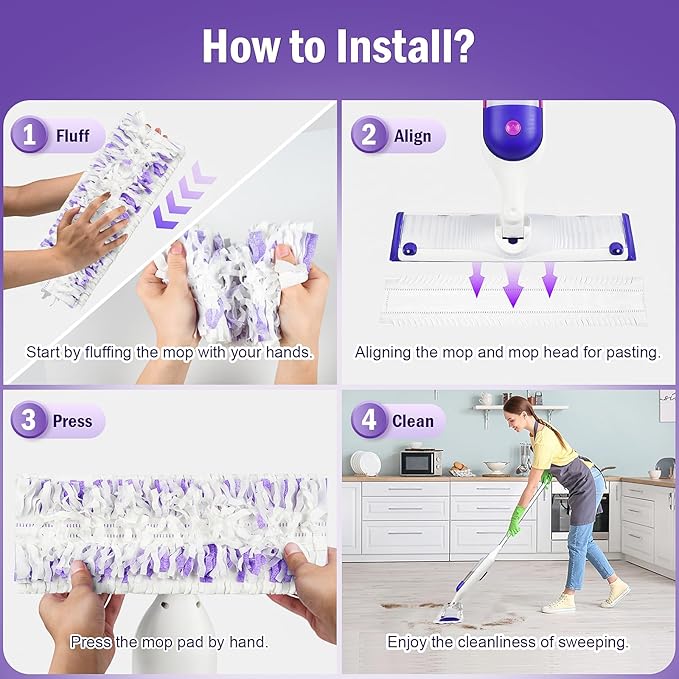 How to Install?

1 Fluff

Start by fluffing the mop with your hands.

2 Align

Aligning the mop and mop head for pasting.

3 Press

Press the mop pad by hand.

4 Clean

Enjoy the cleanliness of sweeping.