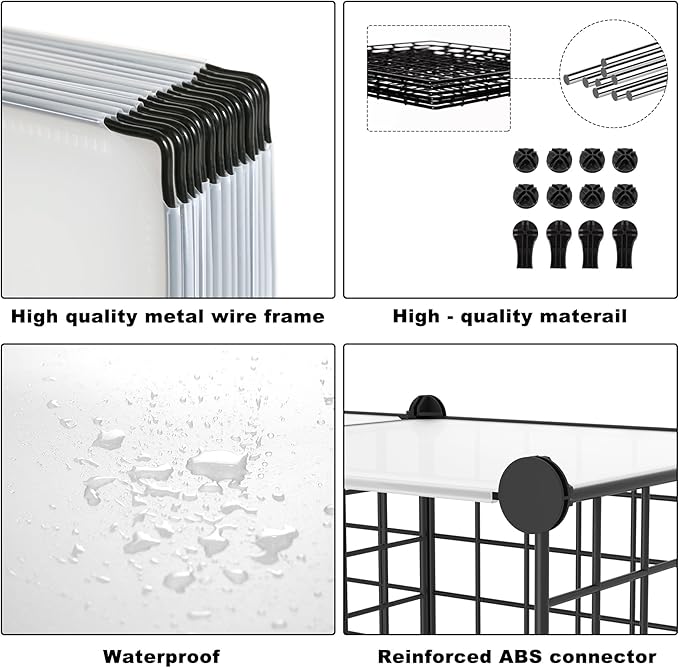 High quality metal wire frame

High - quality materail

Waterproof

Reinforced ABS connector