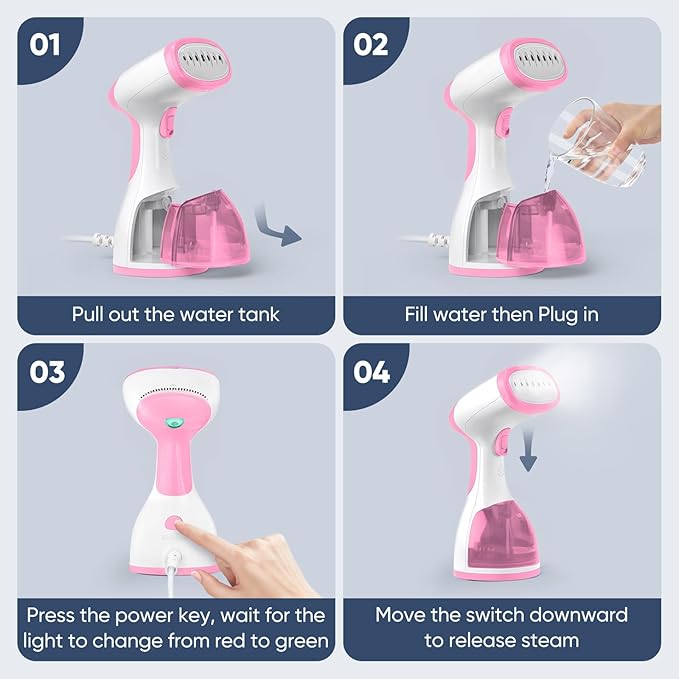 01

Pull out the water tank

02

Fill water then Plug in

03

Press the power key, wait for the light to change from red to green

04

Move the switch downward to release steam