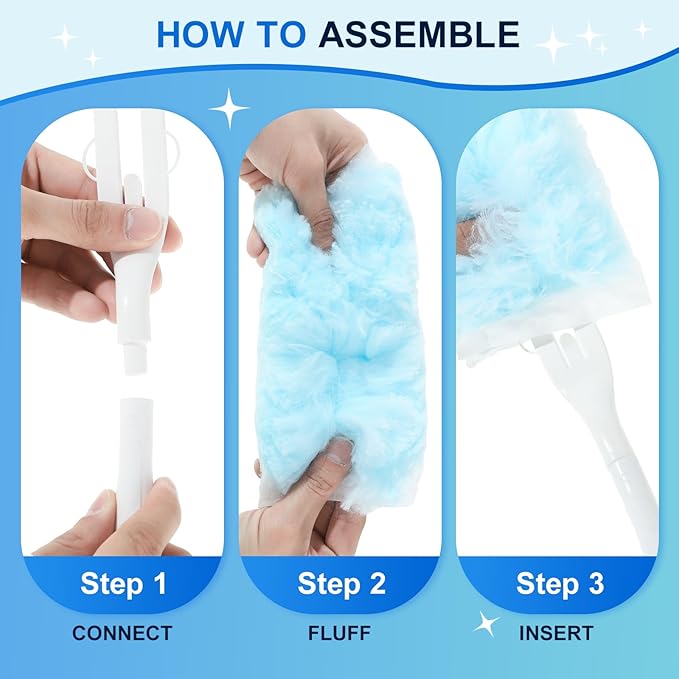 HOW TO ASSEMBLE

Step 1
CONNECT

Step 2
FLUFF

Step 3
INSERT