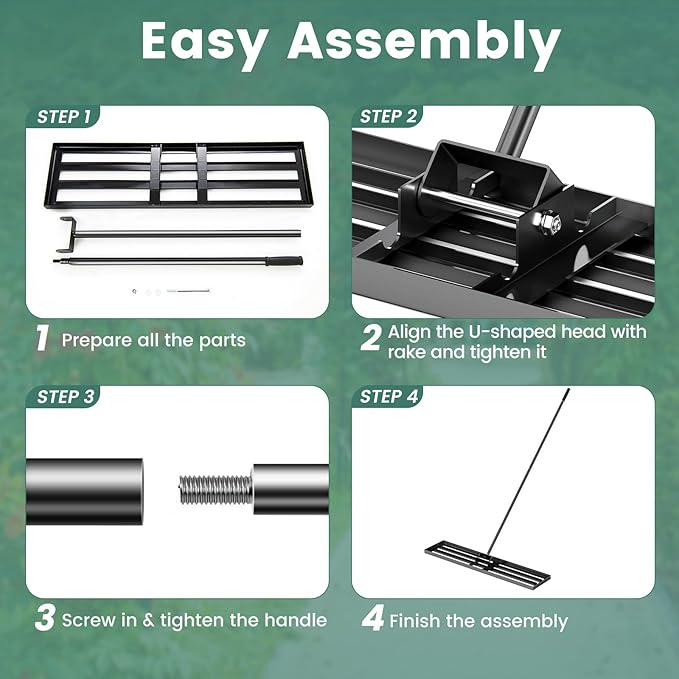 Easy Assembly

STEP 1

1 Prepare all the parts

STEP 2

2 Align the U-shaped head with rake and tighten it

STEP 3

3 Screw in & tighten the handle

STEP 4

4 Finish the assembly