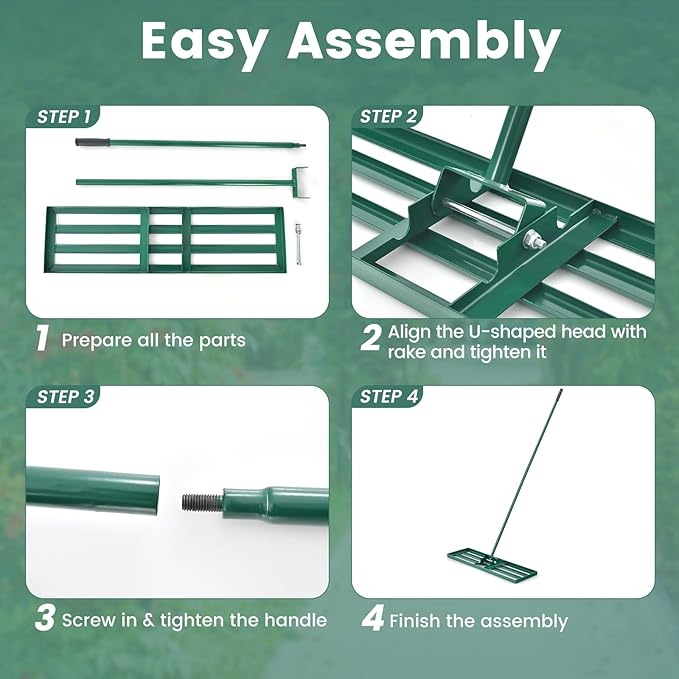 Easy Assembly

STEP 1

1 Prepare all the parts

STEP 2

2 Align the U-shaped head with rake and tighten it

STEP 3

3 Screw in & tighten the handle

STEP 4

4 Finish the assembly