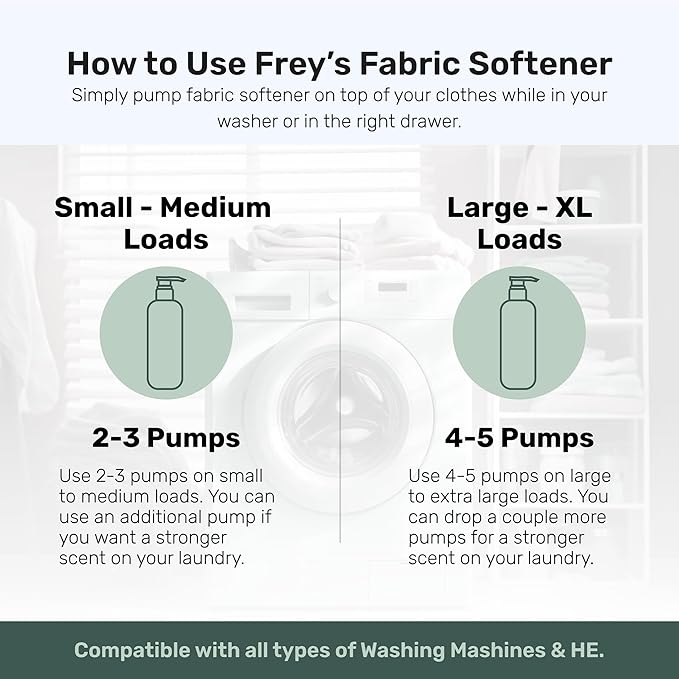 How to Use Frey's Fabric Softener
Simply pump fabric softener on top of your clothes while in your washer or in the right drawer.

Small - Medium Loads

2-3 Pumps

Use 2-3 pumps on small to medium loads. You can use an additional pump if you want a stronger scent on your laundry.

Large - XL Loads

4-5 Pumps

Use 4-5 pumps on large to extra large loads. You can drop a couple more pumps for a stronger scent on your laundry.

Compatible with all types of Washing Mashines & HE.