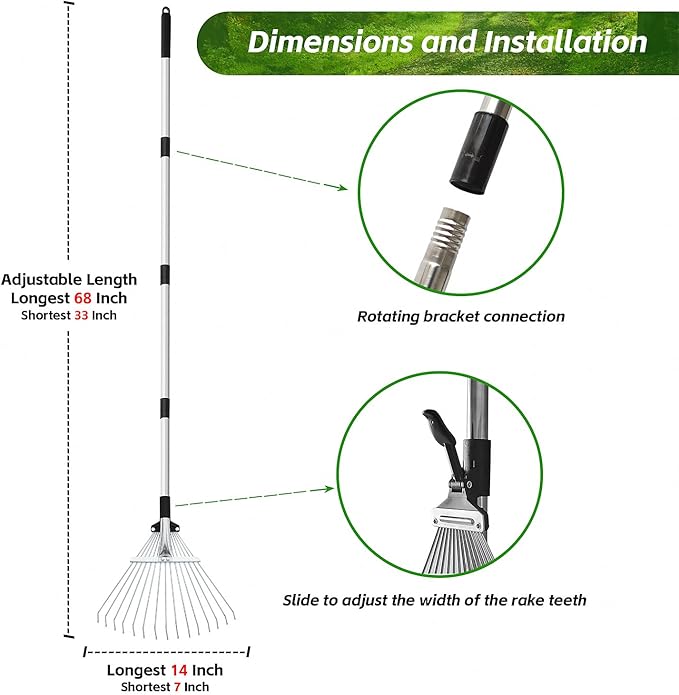 Dimensions and Installation

Adjustable Length
Longest 68 Inch
Shortest 33 Inch

Rotating bracket connection

Slide to adjust the width of the rake teeth

Longest 14 Inch
Shortest 7 Inch