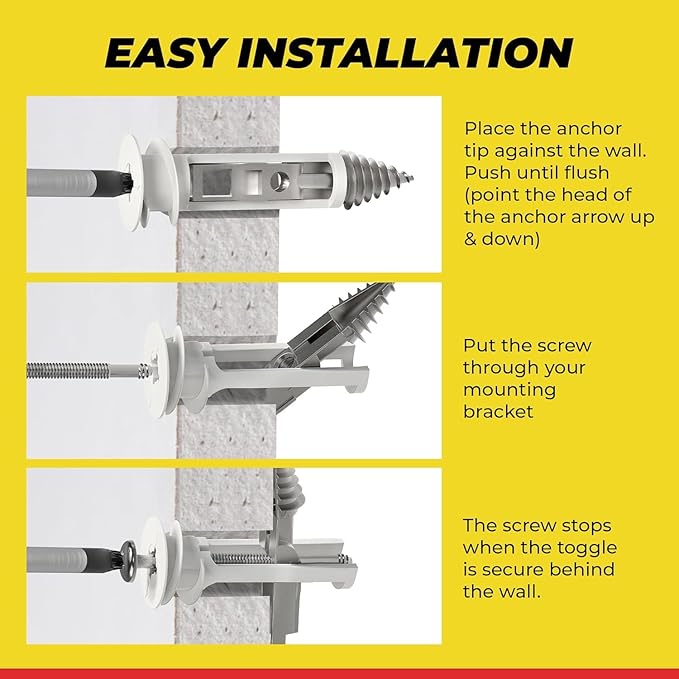 EASY INSTALLATION

Place the anchor tip against the wall. Push until flush (point the head of the anchor arrow up & down)

Put the screw through your mounting bracket

The screw stops when the toggle is secure behind the wall.