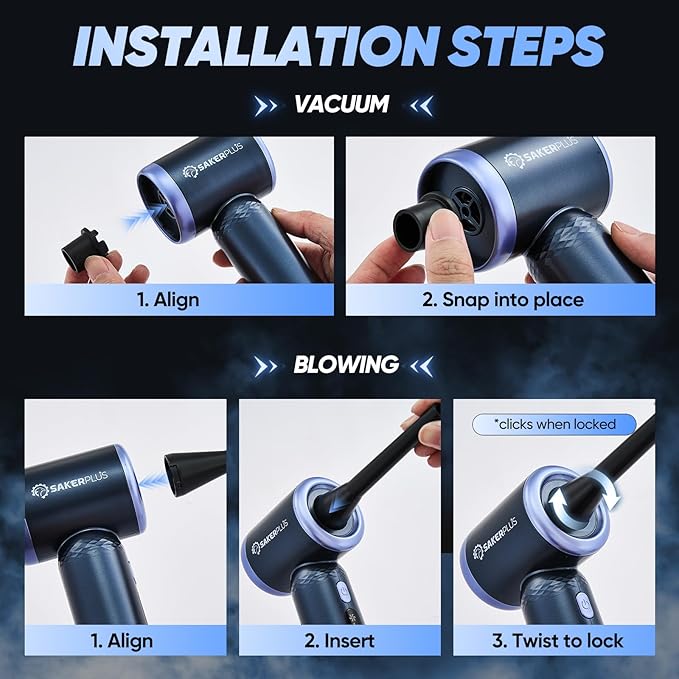 INSTALLATION STEPS

VACUUM

SAKERPLUS

1. Align

SAKERPLUS

2. Snap into place

BLOWING

SAKERPLUS

1. Align

SAKERPLUS

2. Insert

*clicks when locked

SAKERPLUS

3. Twist to lock