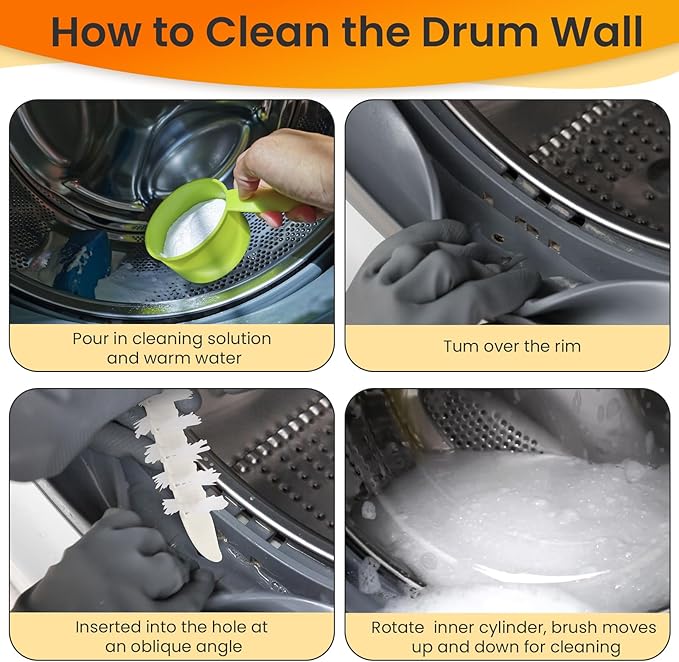 How to Clean the Drum Wall

Pour in cleaning solution and warm water

Tum over the rim

Inserted into the hole at an oblique angle

Rotate  inner cylinder, brush moves up and down for cleaning