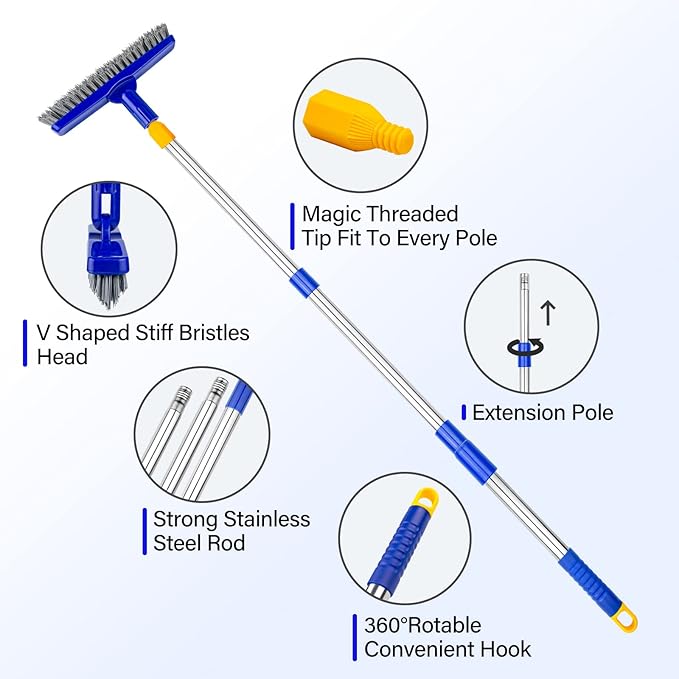 Magic Threaded Tip Fit To Every Pole

V Shaped Stiff Bristles Head

Extension Pole

Strong Stainless Steel Rod

360°Rotable Convenient Hook