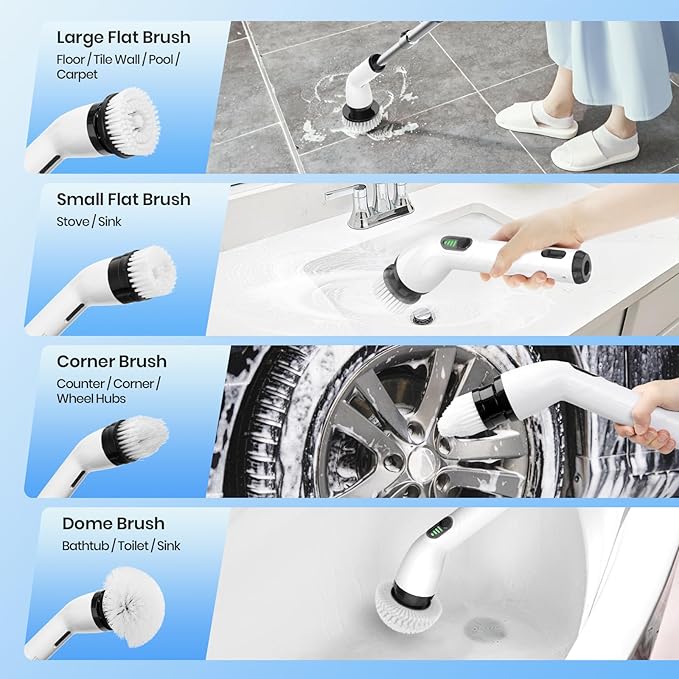 Large Flat Brush
Floor / Tile Wall / Pool / Carpet

Small Flat Brush
Stove / Sink

Corner Brush
Counter / Corner / Wheel Hubs

Dome Brush
Bathtub / Toilet / Sink