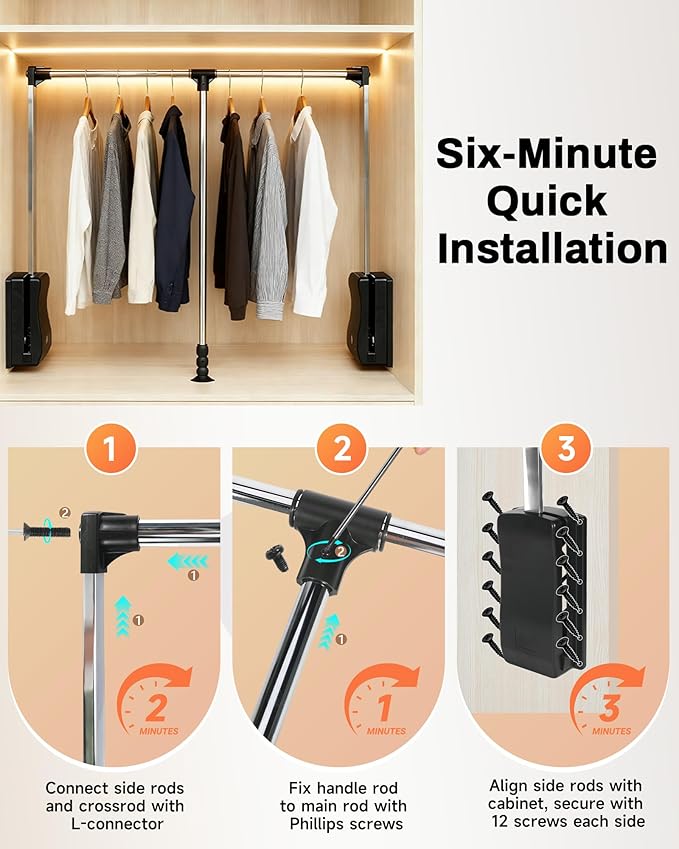 Six-Minute Quick Installation

1

2

1

1

2 MINUTES

Connect side rods and crossrod with L-connector

2

2

1

1 MINUTES

Fix handle rod to main rod with Phillips screws

3

3 MINUTES

Align side rods with cabinet, secure with 12 screws each side