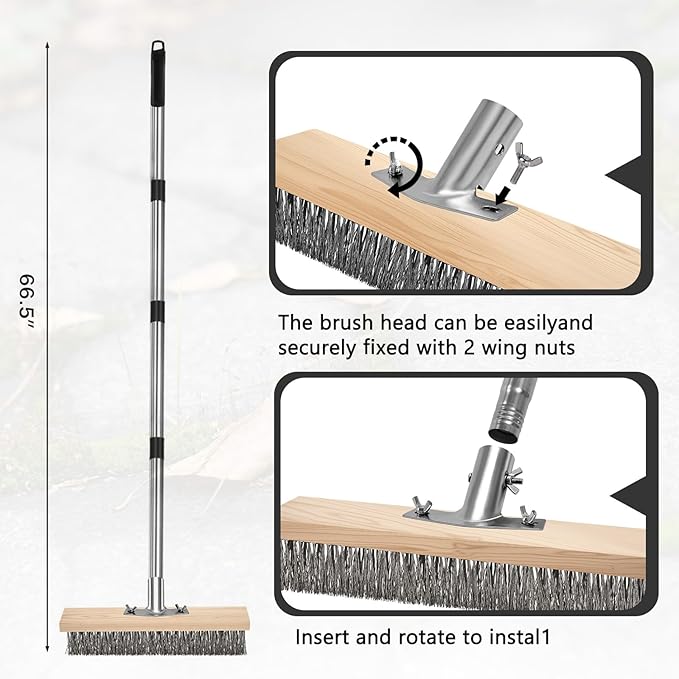 66.5"

The brush head can be easilyand securely fixed with 2 wing nuts

Insert and rotate to instal1