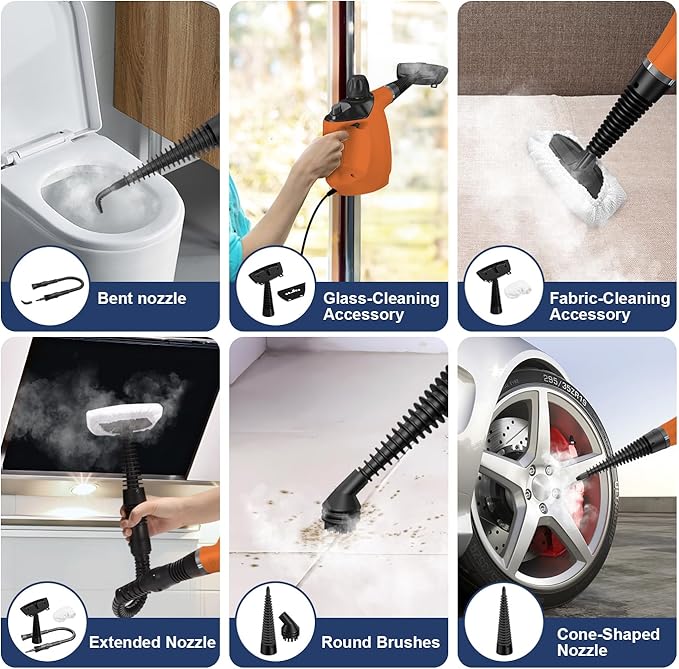 Bent nozzle

Glass-Cleaning Accessory

Fabric-Cleaning Accessory

Extended Nozzle

Round Brushes

295/35ZR19

Cone-Shaped Nozzle