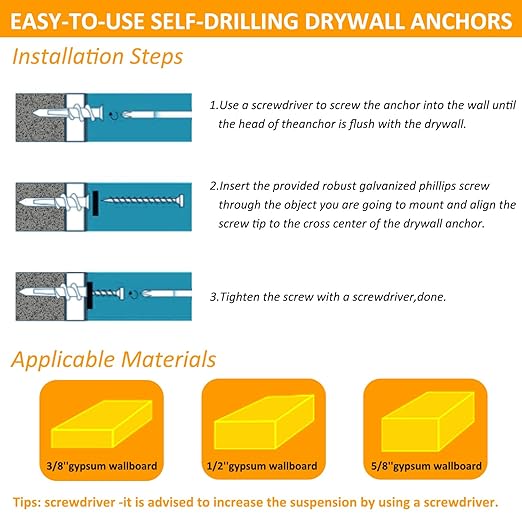 EASY-TO-USE SELF-DRILLING DRYWALL ANCHORS

Installation Steps

1.Use a screwdriver to screw the anchor into the wall until the head of theanchor is flush with the drywall.

2.Insert the provided robust galvanized phillips screw through the object you are going to mount and align the screw tip to the cross center of the drywall anchor.

3.Tighten the screw with a screwdriver,done.

Applicable Materials

3/8''gypsum wallboard

1/2''gypsum wallboard

5/8''gypsum wallboard

Tips: screwdriver -it is advised to increase the suspension by using a screwdriver.