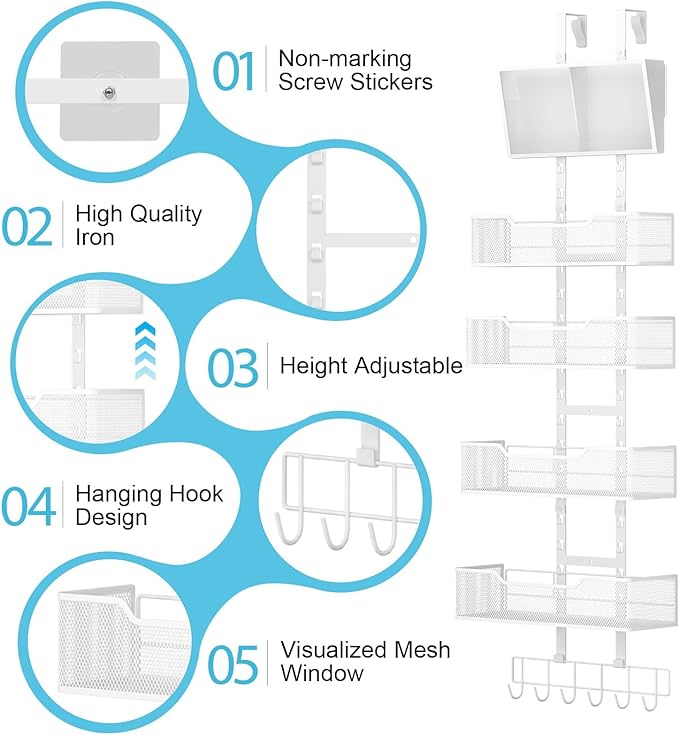 01 Non-marking Screw Stickers

02 High Quality Iron

03 Height Adjustable

04 Hanging Hook Design

05 Visualized Mesh Window