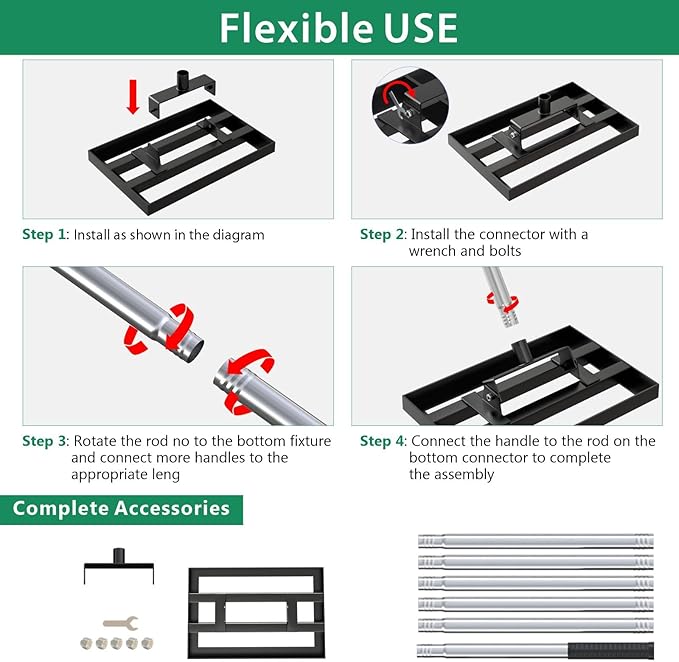 Flexible USE

Step 1: Install as shown in the diagram

Step 2: Install the connector with a wrench and bolts

Step 3: Rotate the rod no to the bottom fixture and connect more handles to the appropriate leng

Step 4: Connect the handle to the rod on the bottom connector to complete the assembly

Complete Accessories