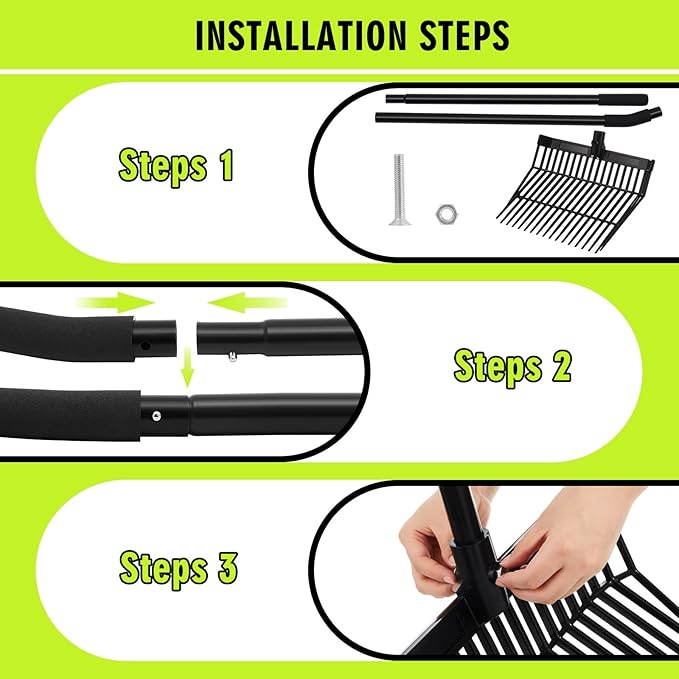 INSTALLATION STEPS

Steps 1

Steps 2

Steps 3