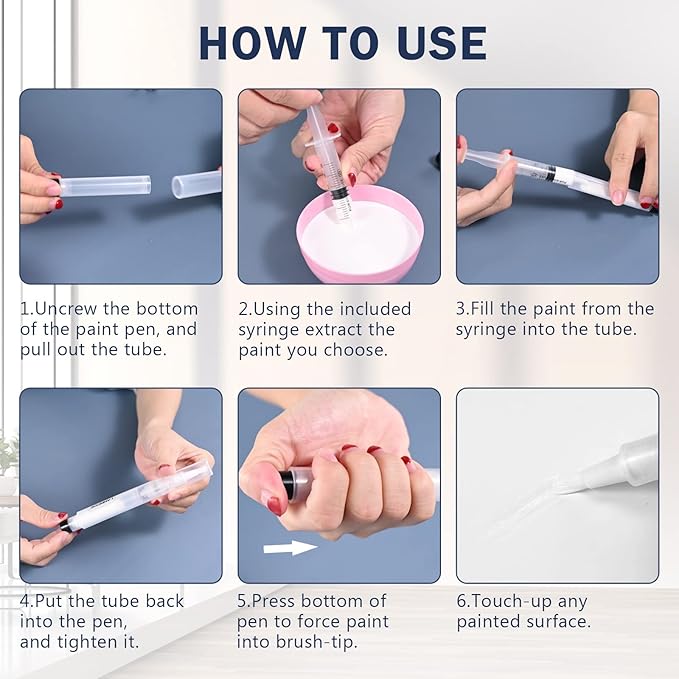 HOW TO USE

1.Uncrew the bottom of the paint pen, and pull out the tube.

2.Using the included syringe extract the paint you choose.

3.Fill the paint from the syringe into the tube.

4.Put the tube back into the pen, and tighten it.

5.Press bottom of pen to force paint into brush-tip.

6.Touch-up any painted surface.