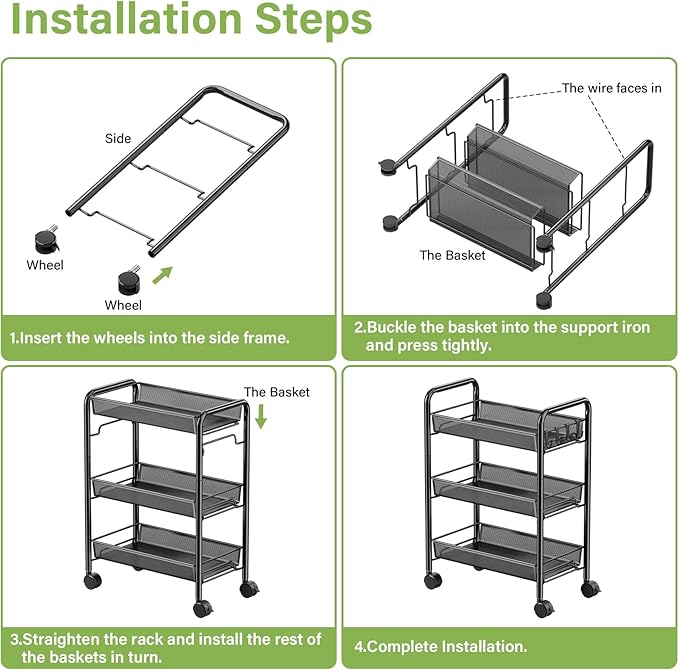 Installation Steps

Side

Wheel

Wheel

1.Insert the wheels into the side frame.

The wire faces in

The Basket

2.Buckle the basket into the support iron and press tightly.

The Basket

3.Straighten the rack and install the rest of the baskets in turn.

4.Complete Installation.