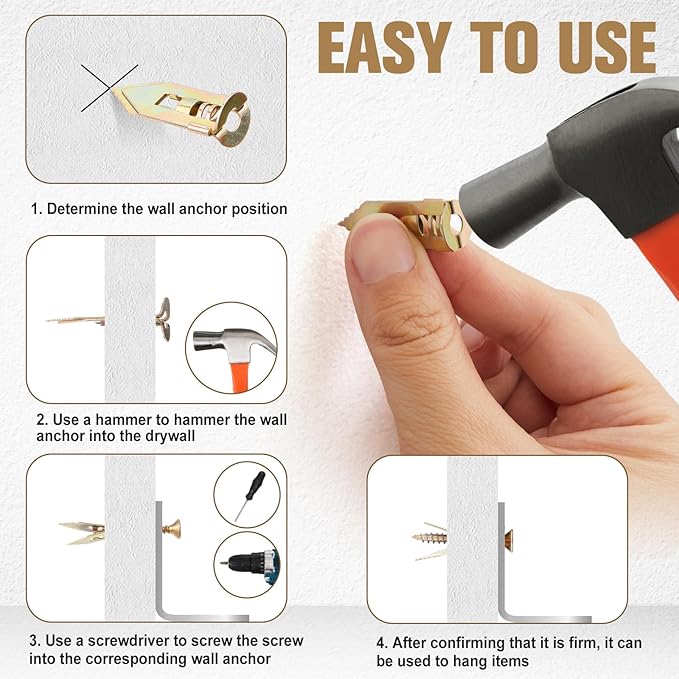 EASY TO USE

1. Determine the wall anchor position

2. Use a hammer to hammer the wall anchor into the drywall

3. Use a screwdriver to screw the screw into the corresponding wall anchor

4. After confirming that it is firm, it can be used to hang items