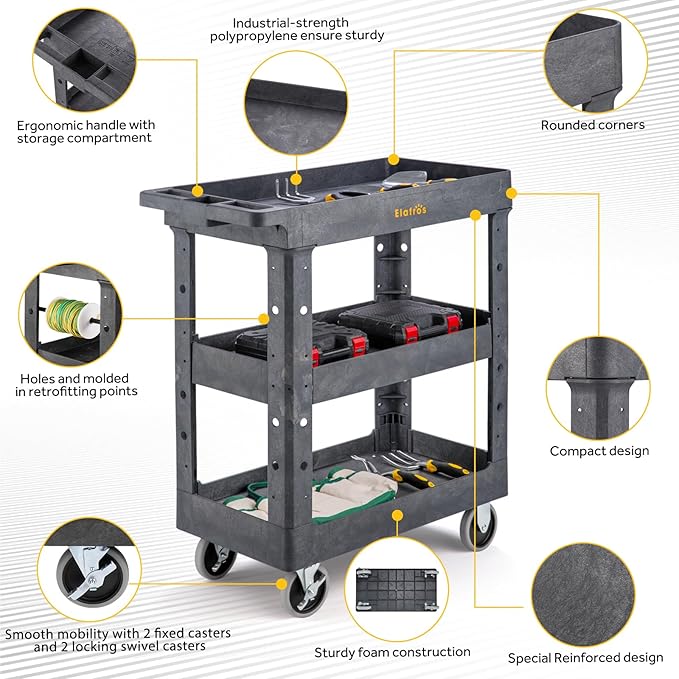 Industrial-strength polypropylene ensure sturdy

Ergonomic handle with storage compartment

Rounded corners

Elafros

Holes and molded in retrofitting points

Compact design

Smooth mobility with 2 fixed casters and 2 locking swivel casters

Sturdy foam construction

Special Reinforced design