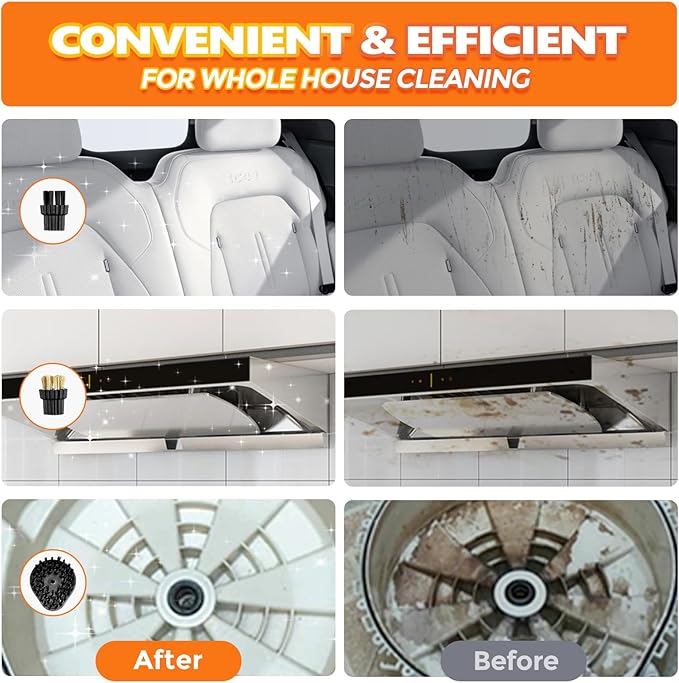 CONVENIENT & EFFICIENT
FOR WHOLE HOUSE CLEANING

After

Before