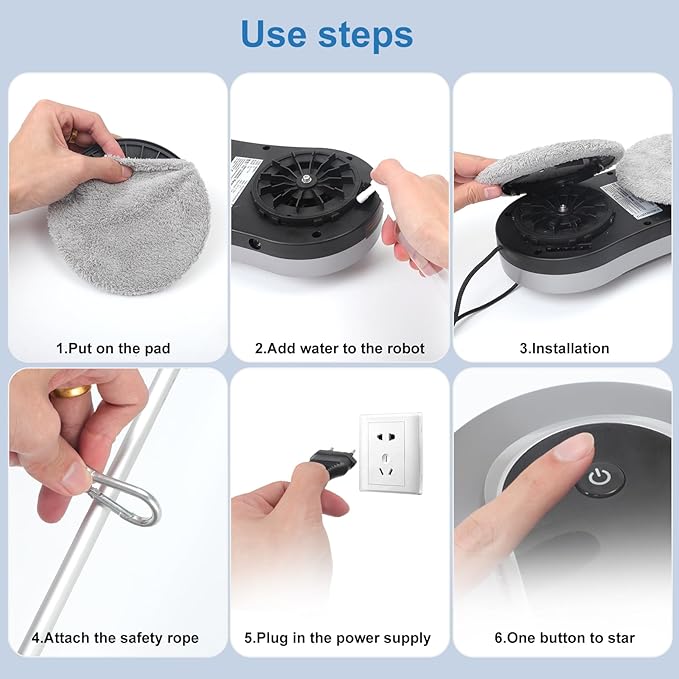 Use steps

1.Put on the pad

2.Add water to the robot

3.Installation

4.Attach the safety rope

5.Plug in the power supply

6.One button to star