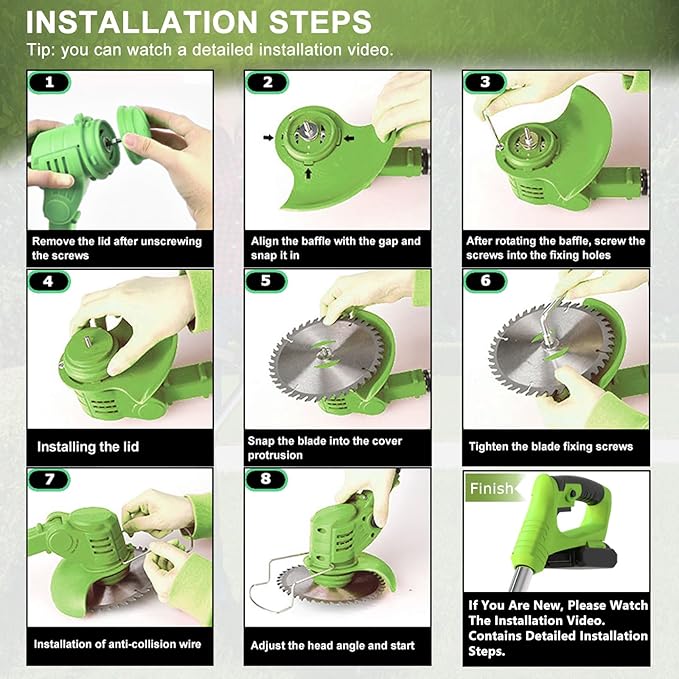 INSTALLATION STEPS
Tip: you can watch a detailed installation video.

1
Remove the lid after unscrewing the screws

2
Align the baffle with the gap and snap it in

3
After rotating the baffle, screw the screws into the fixing holes

4
Installing the lid

5
Snap the blade into the cover protrusion

6
Tighten the blade fixing screws

7
Installation of anti-collision wire

8
Adjust the head angle and start

Finish
If You Are New, Please Watch The Installation Video. Contains Detailed Installation Steps.