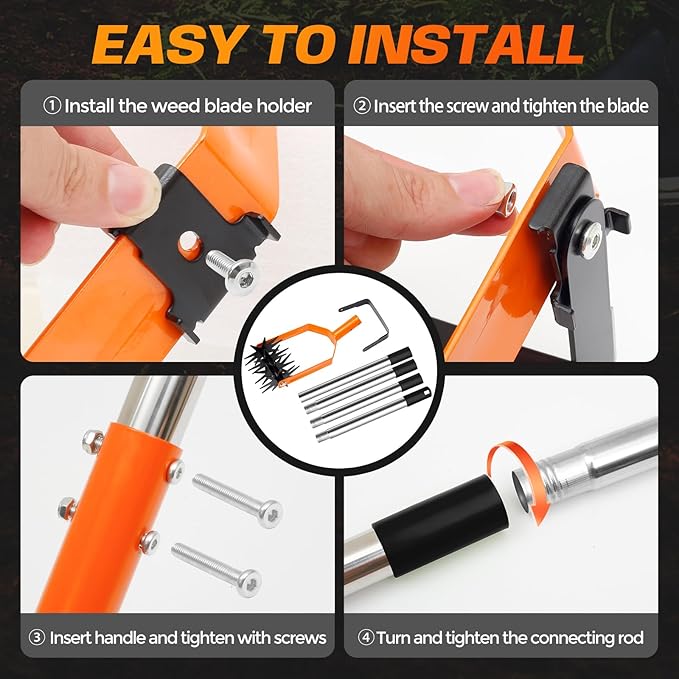 EASY TO INSTALL

① Install the weed blade holder

② Insert the screw and tighten the blade

③ Insert handle and tighten with screws

④ Turn and tighten the connecting rod