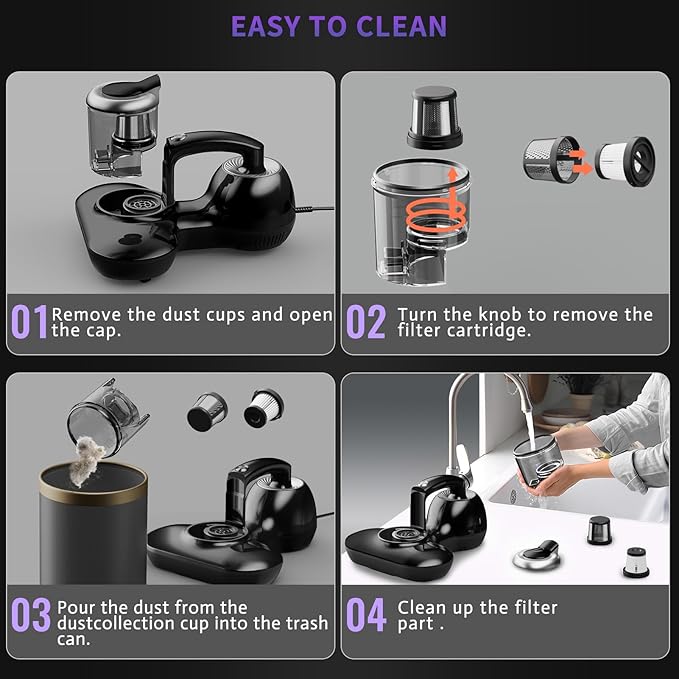 EASY TO CLEAN

01 Remove the dust cups and open the cap.

02 Turn the knob to remove the filter cartridge.

03 Pour the dust from the dustcollection cup into the trash can.

04 Clean up the filter part .