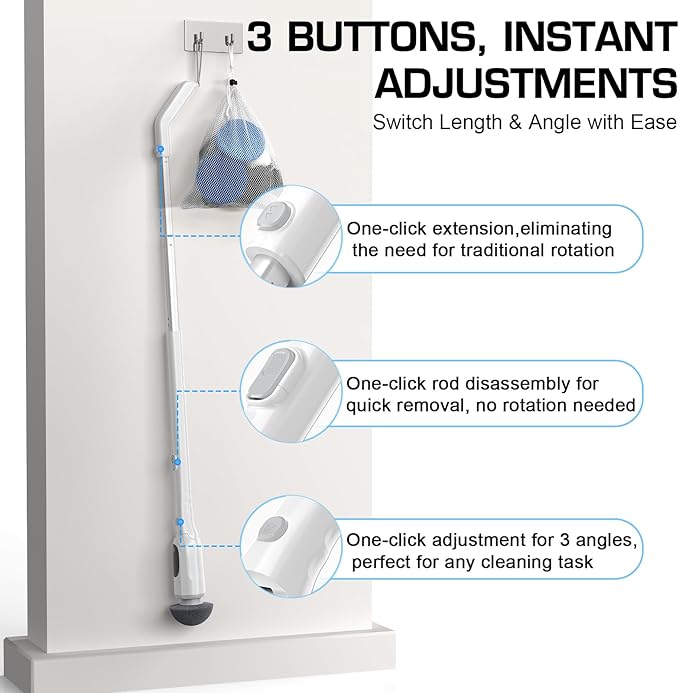 3 BUTTONS, INSTANT ADJUSTMENTS

Switch Length & Angle with Ease

One-click extension,eliminating the need for traditional rotation

One-click rod disassembly for quick removal, no rotation needed

One-click adjustment for 3 angles, perfect for any cleaning task