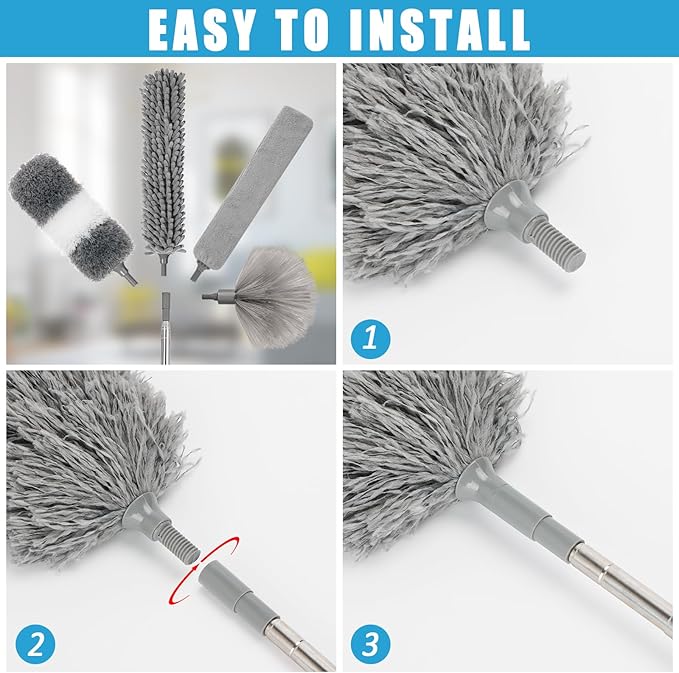 EASY TO INSTALL

1

2

3