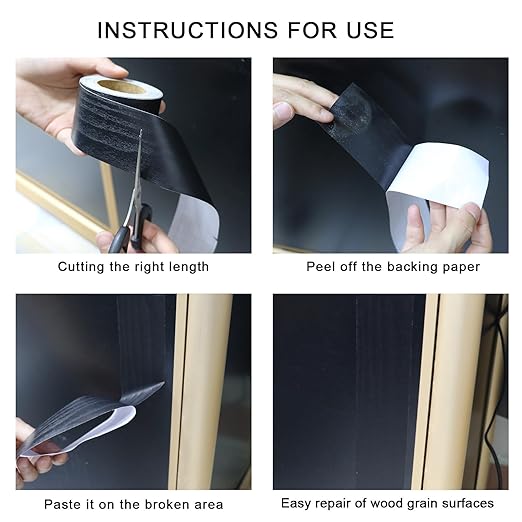 INSTRUCTIONS FOR USE

Cutting the right length

Peel off the backing paper

Paste it on the broken area

Easy repair of wood grain surfaces