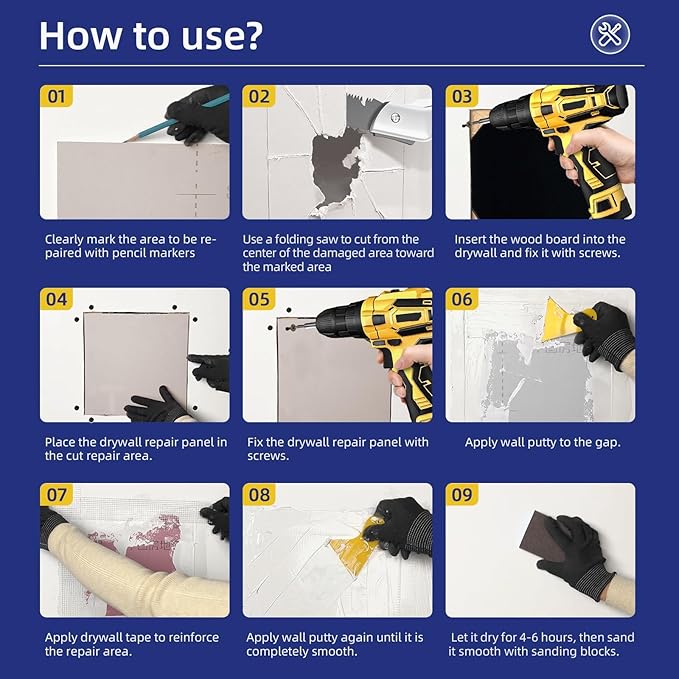 How to use?

01
Clearly mark the area to be repaired with pencil markers

02
Use a folding saw to cut from the center of the damaged area toward the marked area

03
Insert the wood board into the drywall and fix it with screws.

04
Place the drywall repair panel in the cut repair area.

05
Fix the drywall repair panel with screws.

06
Apply wall putty to the gap.

07
Apply drywall tape to reinforce the repair area.

08
Apply wall putty again until it is completely smooth.

09
Let it dry for 4-6 hours, then sand it smooth with sanding blocks.