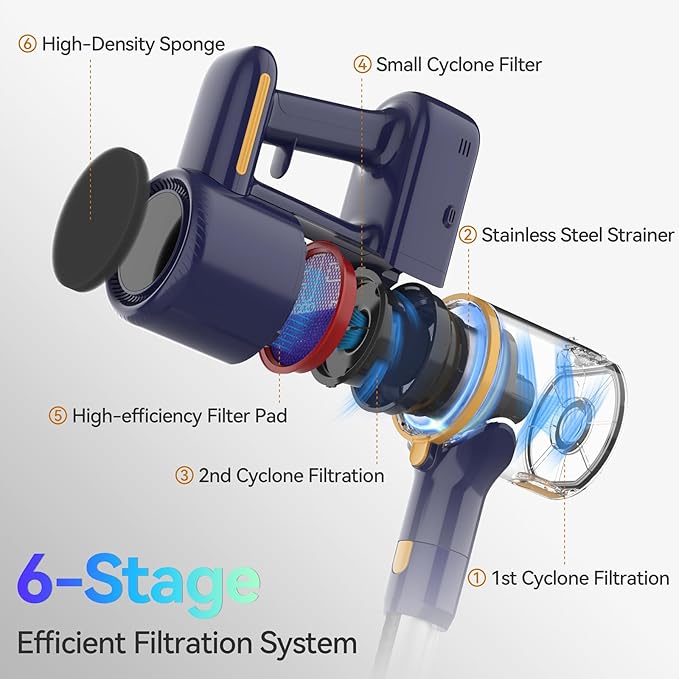 ⑥ High-Density Sponge

④ Small Cyclone Filter

② Stainless Steel Strainer

⑤ High-efficiency Filter Pad

③ 2nd Cyclone Filtration

① 1st Cyclone Filtration

6-Stage

Efficient Filtration System