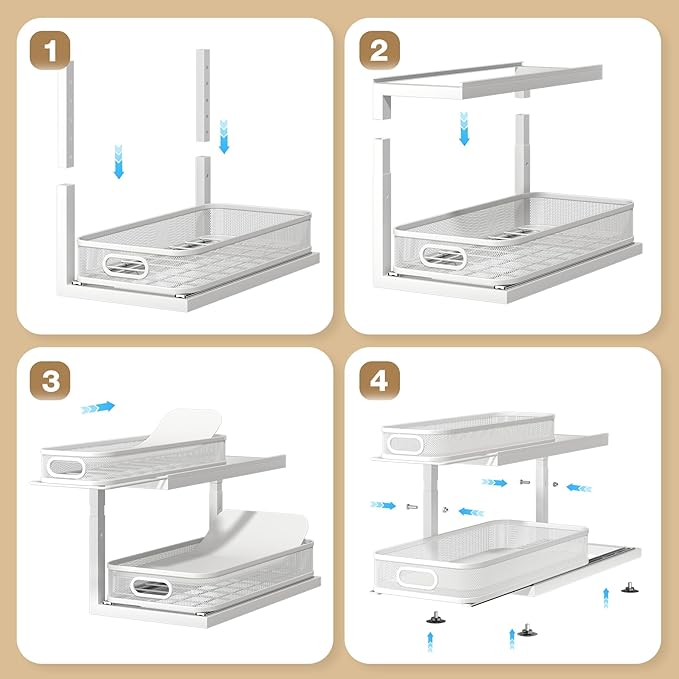 1

2

3

4