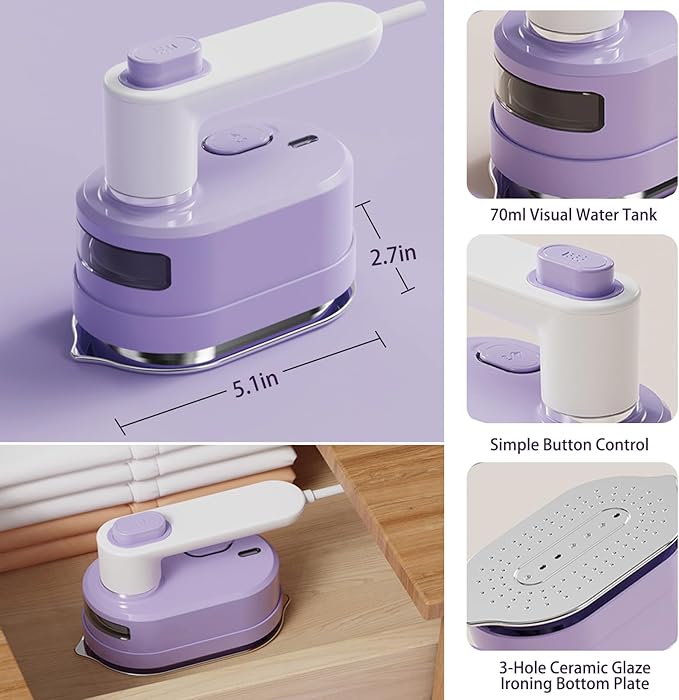 2.7in

5.1in

70ml Visual Water Tank

Simple Button Control

3-Hole Ceramic Glaze Ironing Bottom Plate