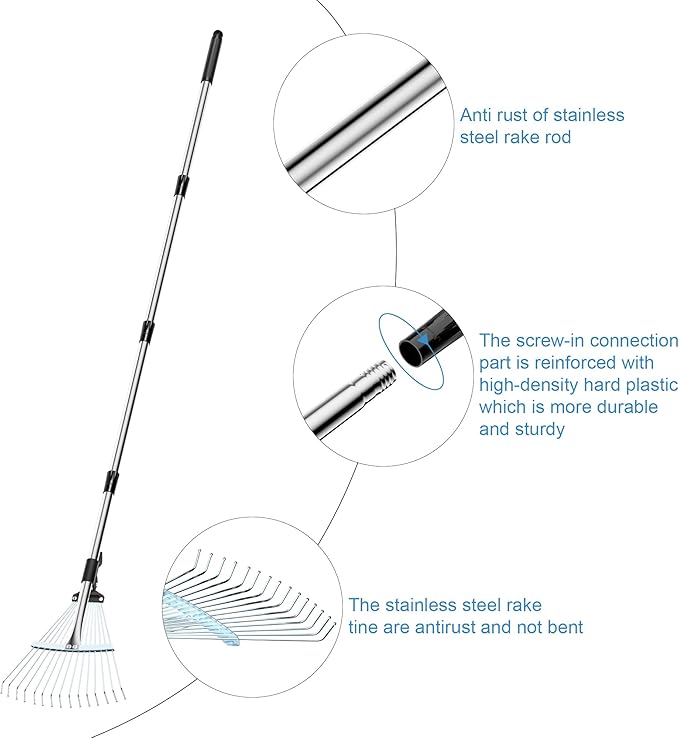 Anti rust of stainless steel rake rod

The screw-in connection part is reinforced with high-density hard plastic which is more durable and sturdy

The stainless steel rake tine are antirust and not bent