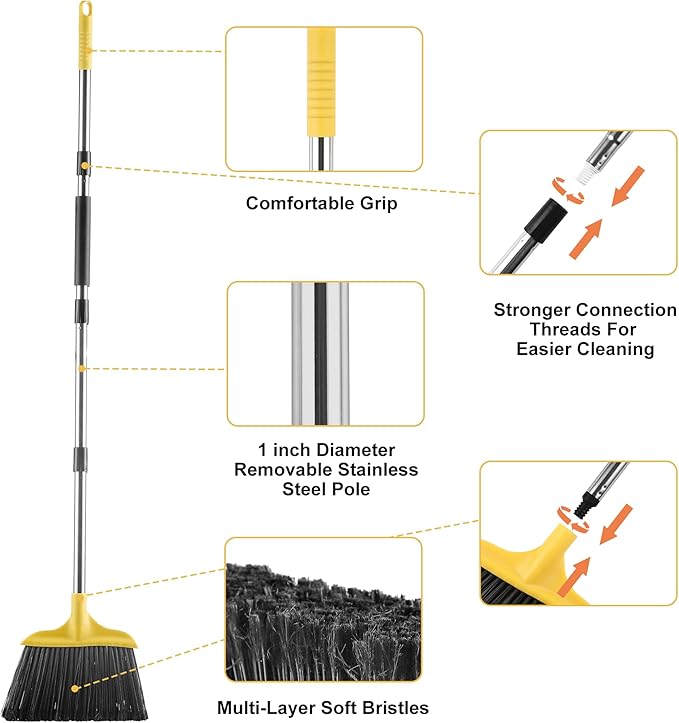 Comfortable Grip

Stronger Connection Threads For Easier Cleaning

1 inch Diameter Removable Stainless Steel Pole

Multi-Layer Soft Bristles