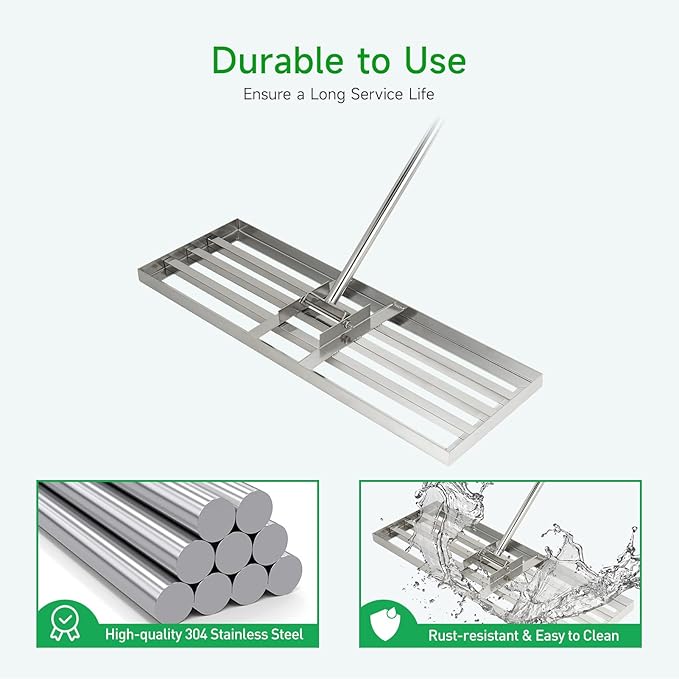 Durable to Use
Ensure a Long Service Life

High-quality 304 Stainless Steel

Rust-resistant & Easy to Clean