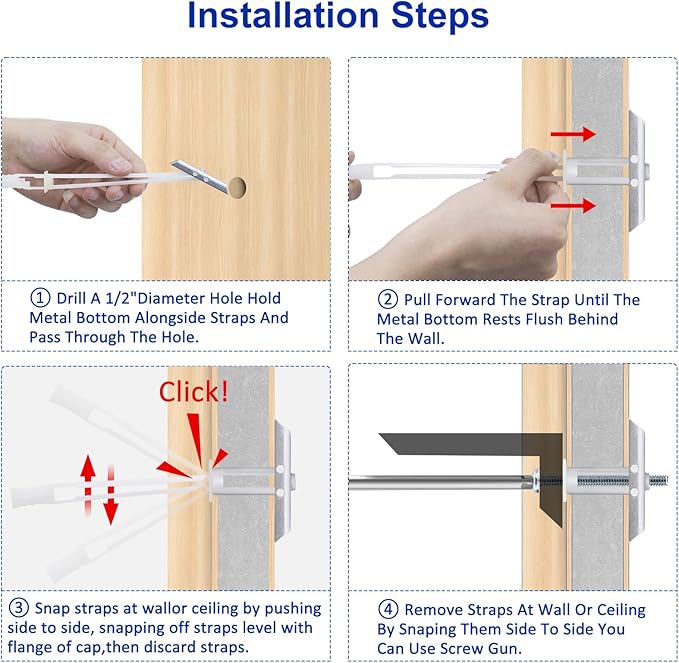 Installation Steps

① Drill A 1/2"Diameter Hole Hold Metal Bottom Alongside Straps And Pass Through The Hole.

② Pull Forward The Strap Until The Metal Bottom Rests Flush Behind The Wall.

Click!

③ Snap straps at wallor ceiling by pushing side to side, snapping off straps level with flange of cap,then discard straps.

④ Remove Straps At Wall Or Ceiling By Snaping Them Side To Side You Can Use Screw Gun.