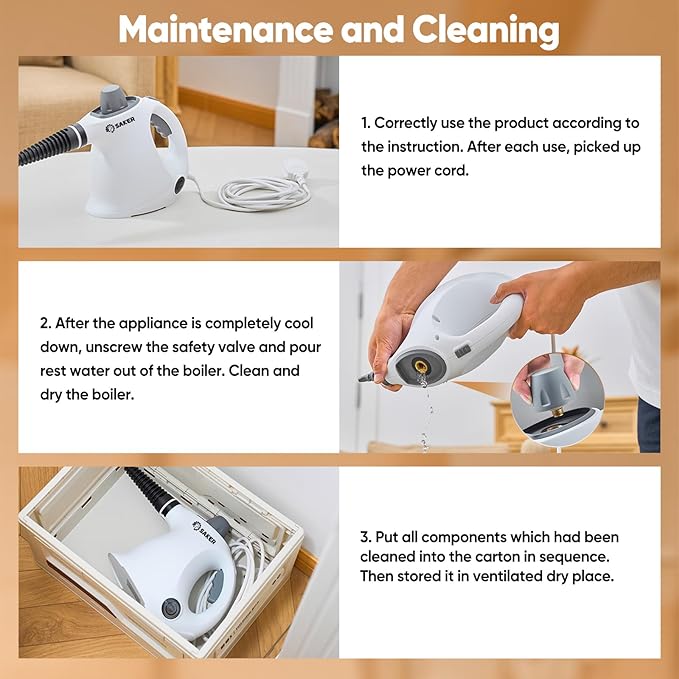 Maintenance and Cleaning

SAKER

1. Correctly use the product according to the instruction. After each use, picked up the power cord.

2. After the appliance is completely cool down, unscrew the safety valve and pour rest water out of the boiler. Clean and dry the boiler.

SAKER

3. Put all components which had been cleaned into the carton in sequence. Then stored it in ventilated dry place.