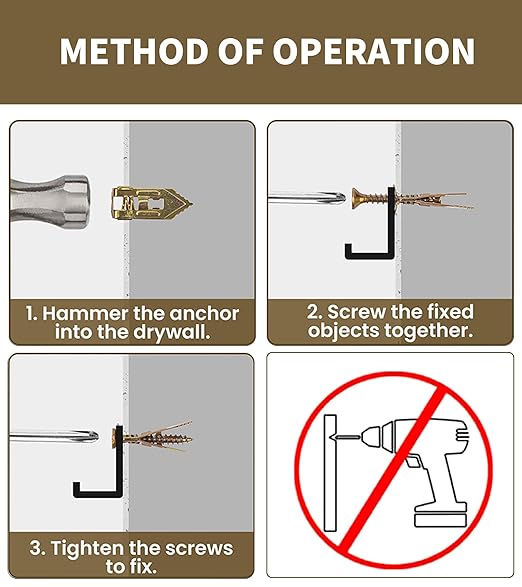 METHOD OF OPERATION

1. Hammer the anchor into the drywall.

2. Screw the fixed objects together.

3. Tighten the screws to fix.