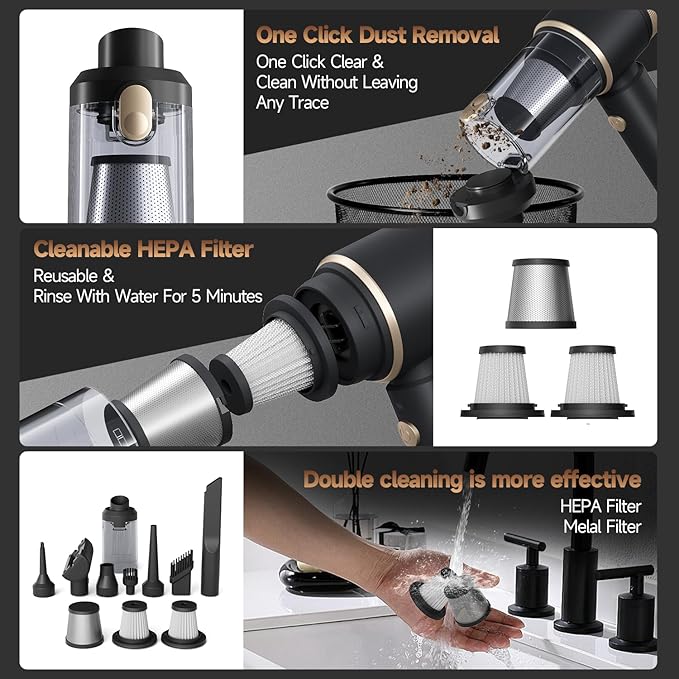 One Click Dust Removal

One Click Clear & Clean Without Leaving Any Trace

Cleanable HEPA Filter

Reusable & Rinse With Water For 5 Minutes

Double cleaning is more effective

HEPA Filter
Melal Filter