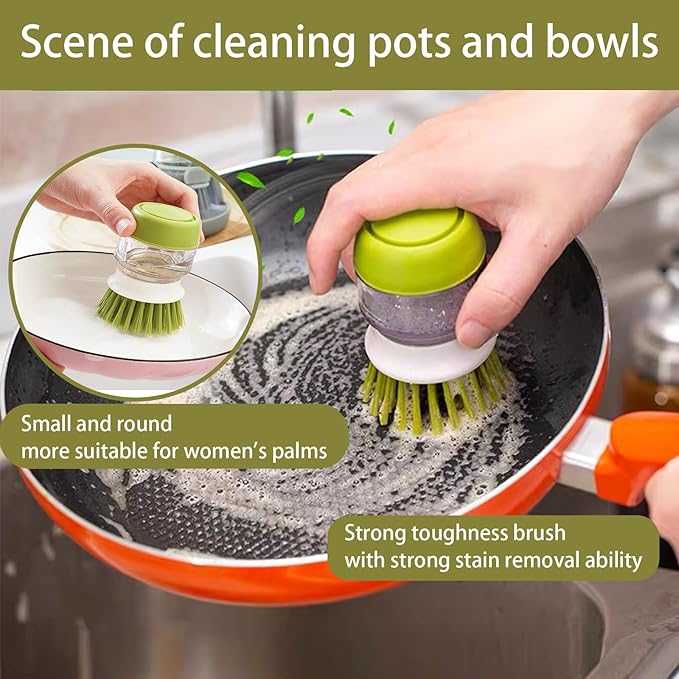 Scene of cleaning pots and bowls

Small and round
more suitable for women's palms

Strong toughness brush
with strong stain removal ability