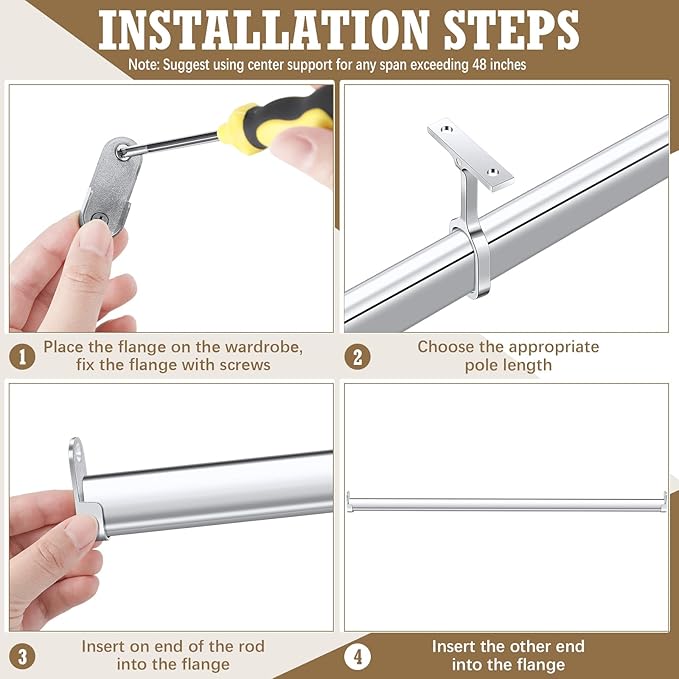 INSTALLATION STEPS

Note: Suggest using center support for any span exceeding 48 inches

1 Place the flange on the wardrobe, fix the flange with screws

2 Choose the appropriate pole length

3 Insert on end of the rod into the flange

4 Insert the other end into the flange