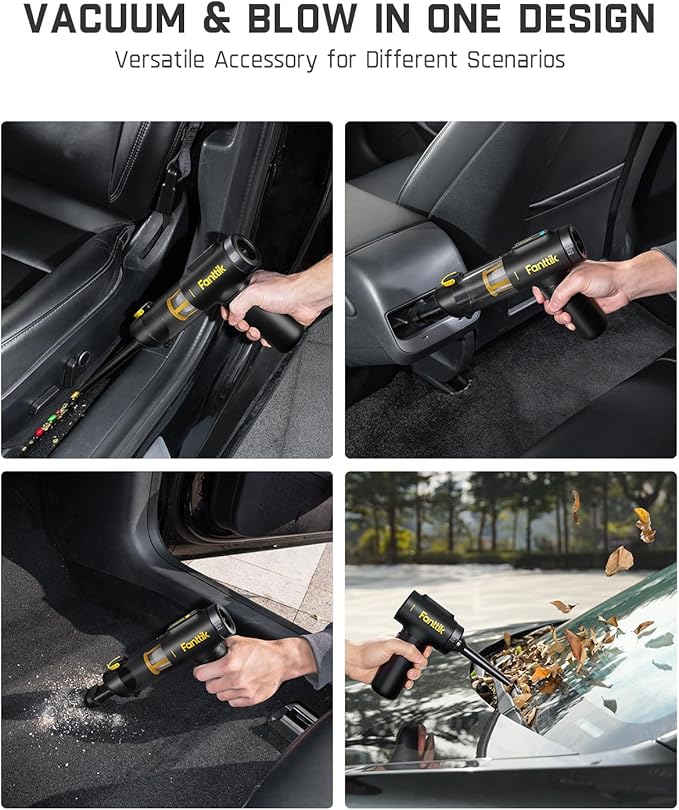 VACUUM & BLOW IN ONE DESIGN

Versatile Accessory for Different Scenarios

Fanttik

Fanttik

Fanttik

Fanttik