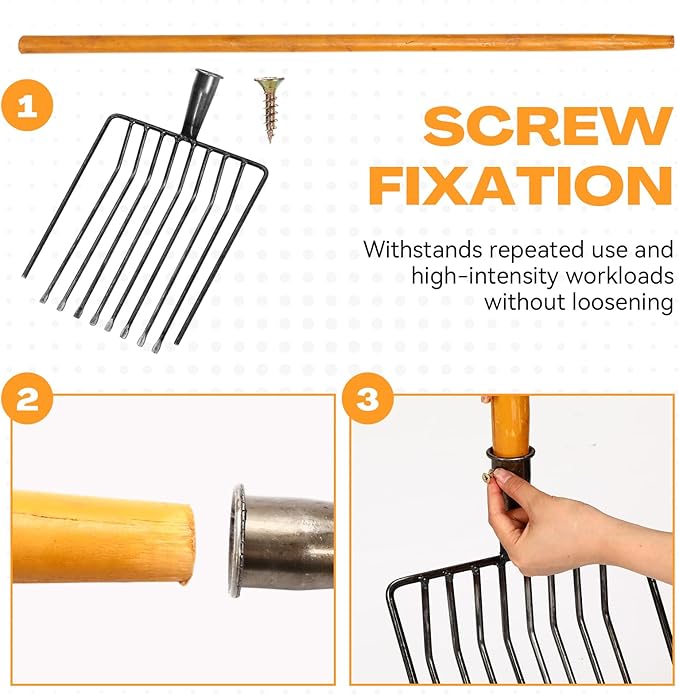 1

SCREW FIXATION

Withstands repeated use and high-intensity workloads without loosening

2

3