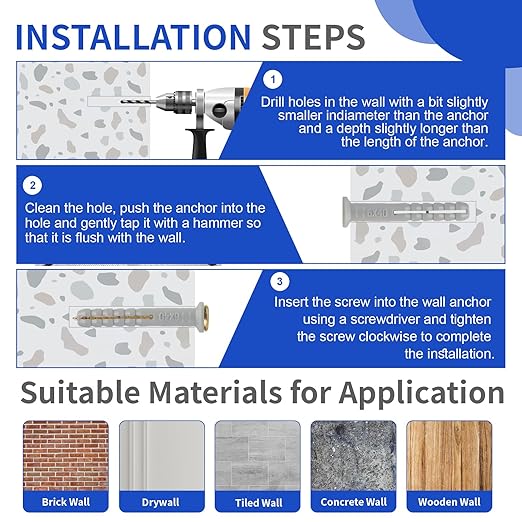 INSTALLATION STEPS

1

Drill holes in the wall with a bit slightly smaller indiameter than the anchor and a depth slightly longer than the length of the anchor.

2

Clean the hole, push the anchor into the hole and gently tap it with a hammer so that it is flush with the wall.

6x40

3

Insert the screw into the wall anchor using a screwdriver and tighten the screw clockwise to complete the installation.

6x40

Suitable Materials for Application

Brick Wall

Drywall

Tiled Wall

Concrete Wall

Wooden Wall