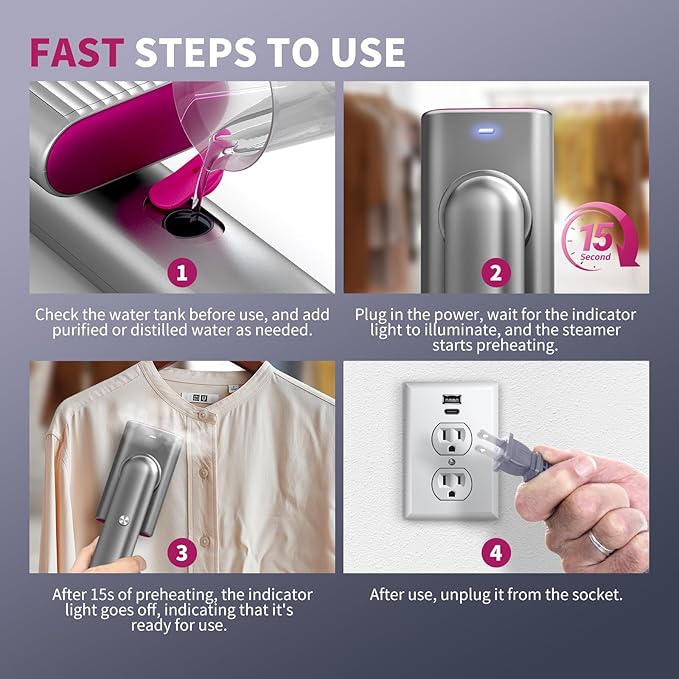 FAST STEPS TO USE

1

Check the water tank before use, and add purified or distilled water as needed.

15 Second

2

Plug in the power, wait for the indicator light to illuminate, and the steamer starts preheating.

3

After 15s of preheating, the indicator light goes off, indicating that it's ready for use.

4

After use, unplug it from the socket.